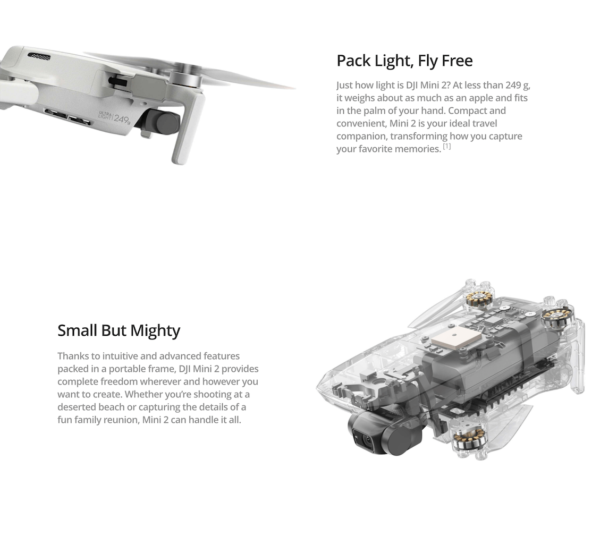 249g

Pack Light, Fly Free

Just how light is DJI Mini 2? At less than 249 g, it weighs about as much as an apple and fits in the palm of your hand. Compact and convenient, Mini 2 is your ideal travel companion, transforming how you capture your favorite memories. [1]

Small But Mighty

Thanks to intuitive and advanced features packed in a portable frame, DJI Mini 2 provides complete freedom wherever and however you want to create. Whether you're shooting at a deserted beach or capturing the details of a fun family reunion, Mini 2 can handle it all.